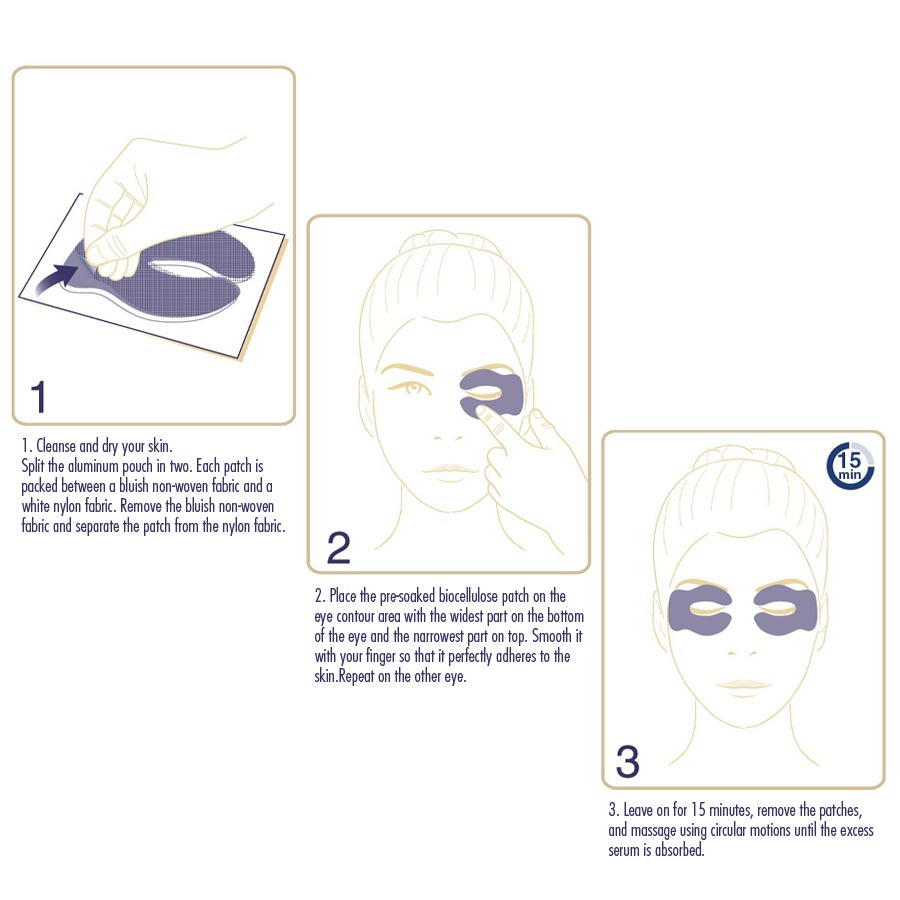 1

1. Cleanse and dry your skin.
Split the aluminum pouch in two. Each patch is packed between a bluish non-woven fabric and a white nylon fabric. Remove the bluish non-woven fabric and separate the patch from the nylon fabric.

2

2. Place the pre-soaked biocellulose patch on the eye contour area with the widest part on the bottom of the eye and the narrowest part on top. Smooth it with your finger so that it perfectly adheres to the skin.Repeat on the other eye.

15 min

3

3. Leave on for 15 minutes, remove the patches, and massage using circular motions until the excess serum is absorbed.